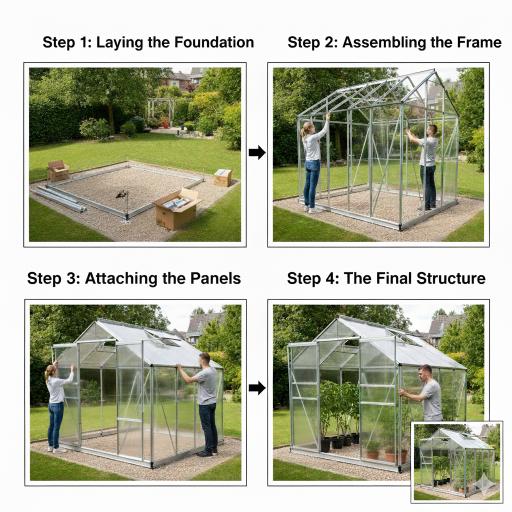 Step 1: Laying the Foundation

Step 2: Assembling the Frame

Step 3: Attaching the Panels

Step 4: The Final Structure