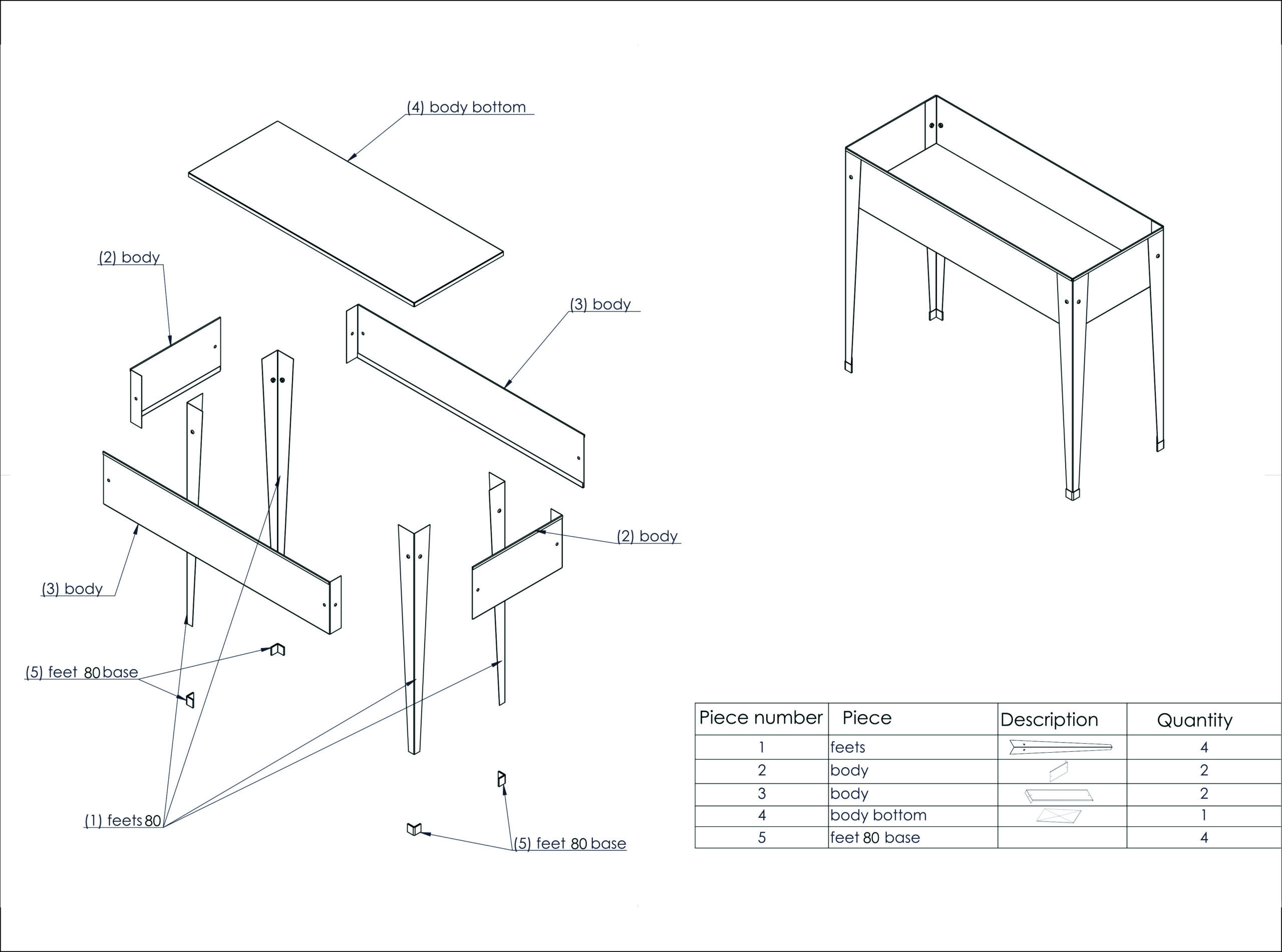 (4) body bottom

(2) body

(3) body

(2) body

(3) body

(5) feet 80 base

(1) feets 80

(5) feet 80 base

| Piece number | Piece | Description | Quantity |
|---|---|---|---|
| 1 | feets | | 4 |
| 2 | body | | 2 |
| 3 | body | | 2 |
| 4 | body bottom | | 1 |
| 5 | feet 80 base | | 4 |